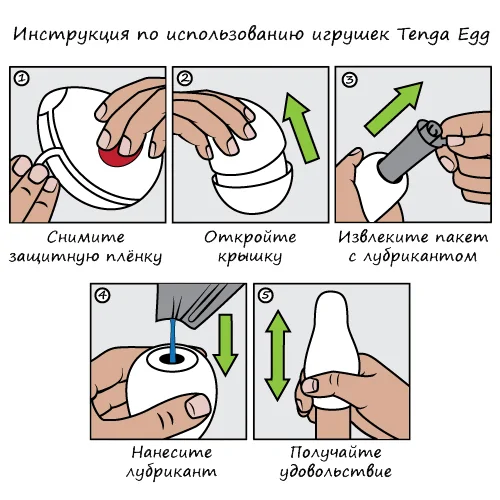 Инструкция по использованию игрушек Tenga Egg

1

Снимите защитную плёнку

2

Откройте крышку

3

Извлеките пакет с лубрикантом

4

Нанесите лубрикант

5

Получайте удовольствие