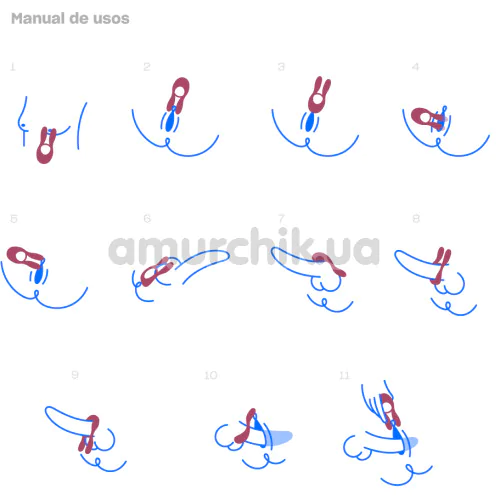 Manual de usos

1

2

3

4

5

6

7

8

amurchik.ua

9

10

11