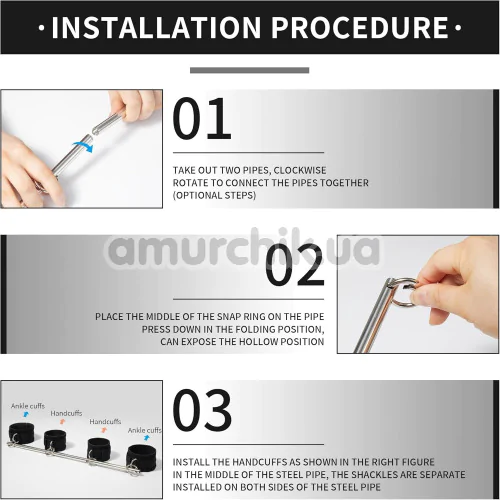 · INSTALLATION PROCEDURE ·

01

TAKE OUT TWO PIPES, CLOCKWISE ROTATE TO CONNECT THE PIPES TOGETHER (OPTIONAL STEPS)

amurchik.ua

02

PLACE THE MIDDLE OF THE SNAP RING ON THE PIPE PRESS DOWN IN THE FOLDING POSITION, CAN EXPOSE THE HOLLOW POSITION

Ankle cuffs
Handcuffs
Handcuffs
Ankle cuffs

03

INSTALL THE HANDCUFFS AS SHOWN IN THE RIGHT FIGURE IN THE MIDDLE OF THE STEEL PIPE, THE SHACKLES ARE SEPARATE INSTALLED ON BOTH SIDES OF THE STEEL PIPE