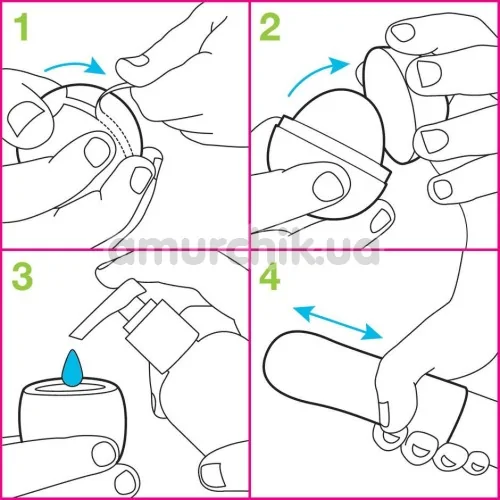 1

2

amurchik.ua

3

4