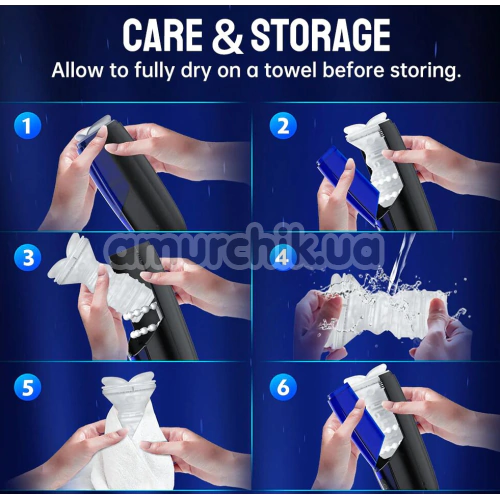 CARE & STORAGE
Allow to fully dry on a towel before storing.

1

2

3

4

amurchik.ua

5

6