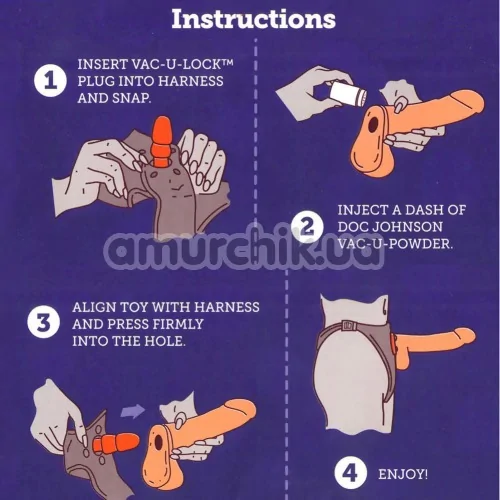 Instructions

1 INSERT VAC-U-LOCK™ PLUG INTO HARNESS AND SNAP.

2 INJECT A DASH OF DOC JOHNSON VAC-U-POWDER.

amurchik.ua

3 ALIGN TOY WITH HARNESS AND PRESS FIRMLY INTO THE HOLE.

4 ENJOY!