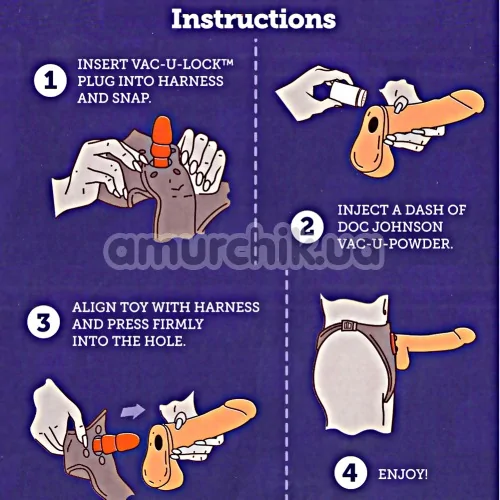 Instructions

1 INSERT VAC-U-LOCK™ PLUG INTO HARNESS AND SNAP.

2 INJECT A DASH OF DOC JOHNSON VAC-U-POWDER.

amurchik.ua

3 ALIGN TOY WITH HARNESS AND PRESS FIRMLY INTO THE HOLE.

4 ENJOY!