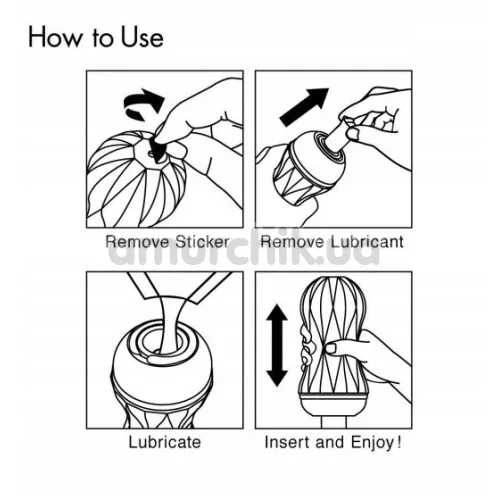 How to Use

Remove Sticker

Remove Lubricant

amurchik.ua

Lubricate

Insert and Enjoy!