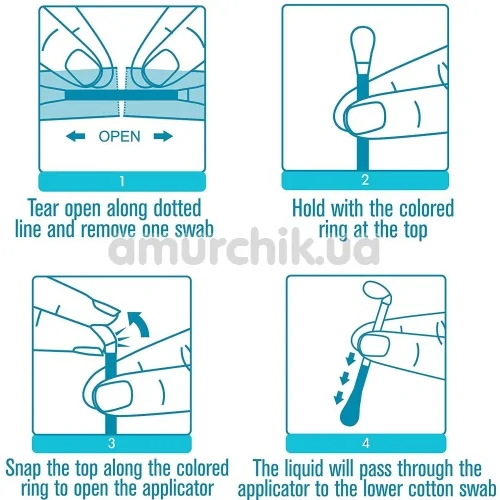 OPEN

1

Tear open along dotted line and remove one swab

2

Hold with the colored ring at the top

amurchik.ua

3

Snap the top along the colored ring to open the applicator

4

The liquid will pass through the applicator to the lower cotton swab