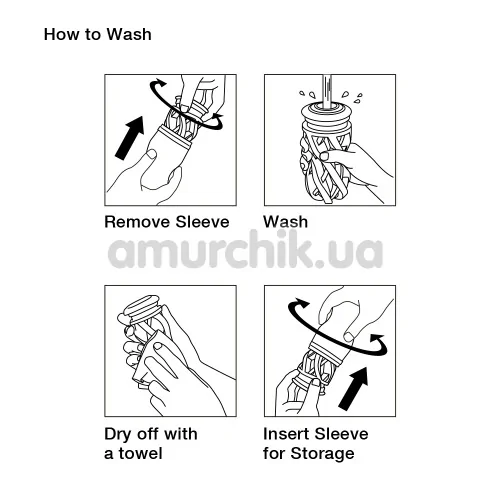 How to Wash

Remove Sleeve

Wash

amurchik.ua

Dry off with a towel

Insert Sleeve for Storage