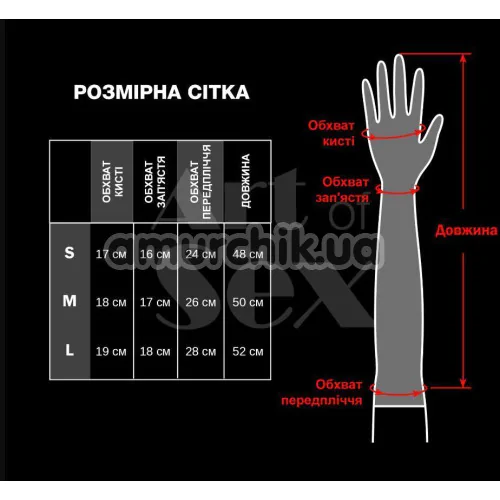 РОЗМІРНА СІТКА

| | ОБХВАТ КИСТІ | ОБХВАТ ЗАП'ЯСТЯ | ОБХВАТ ПЕРЕДПЛІЧЧЯ | ДОВЖИНА |
|---|---|---|---|---|
| S | 17 см | 16 см | 24 см | 48 см |
| M | 18 см | 17 см | 26 см | 50 см |
| L | 19 см | 18 см | 28 см | 52 см |

Art of Sex

amurchik.ua

Обхват кисті

Обхват зап'ястя

Довжина

Обхват передпліччя