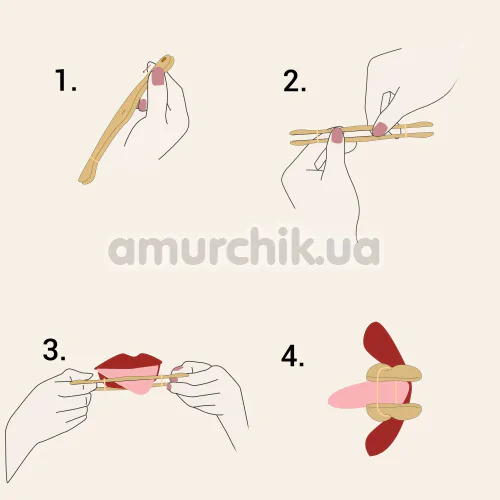 1.

2.

amurchik.ua

3.

4.