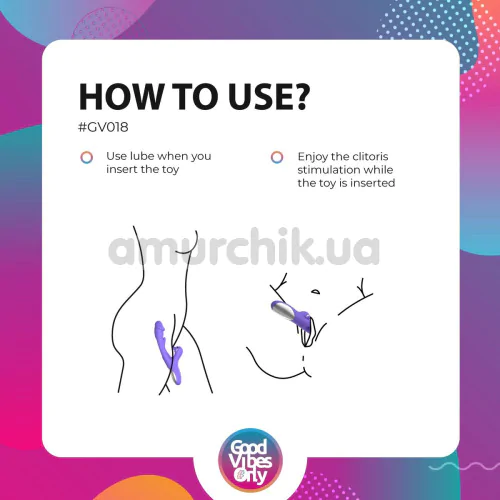 HOW TO USE?
#GV018

Use lube when you insert the toy

Enjoy the clitoris stimulation while the toy is inserted

amurchik.ua

Good Vibes Only