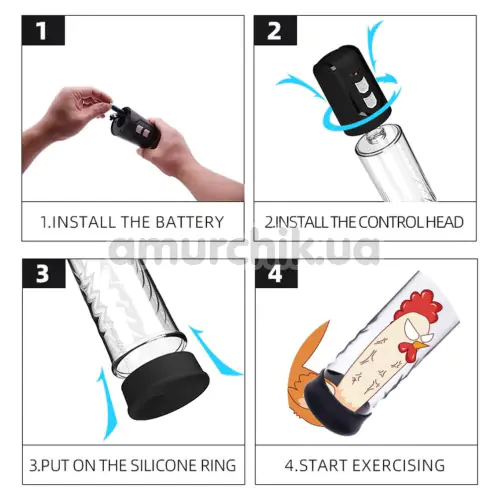 1

1.INSTALL THE BATTERY

2

2.INSTALL THE CONTROL HEAD

amurchik.ua

3

3.PUT ON THE SILICONE RING

4

4.START EXERCISING