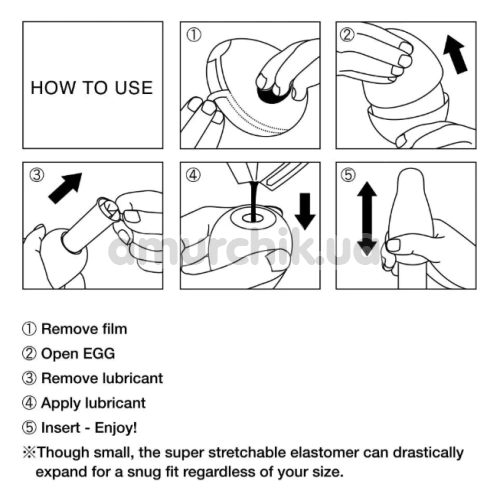 HOW TO USE

①

②

③

④

⑤

amurchik.ua

① Remove film

② Open EGG

③ Remove lubricant

④ Apply lubricant

⑤ Insert - Enjoy!

※Though small, the super stretchable elastomer can drastically expand for a snug fit regardless of your size.