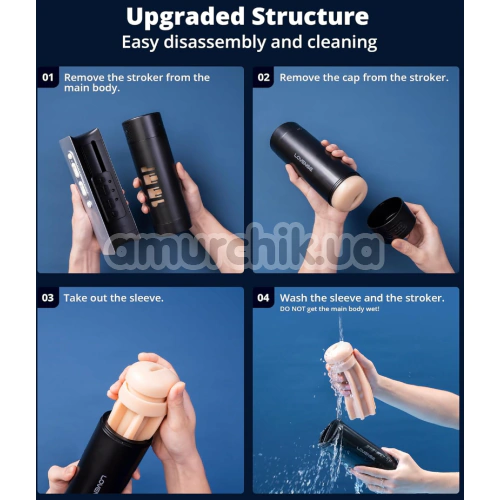 Upgraded Structure
Easy disassembly and cleaning

01 Remove the stroker from the main body.

02 Remove the cap from the stroker.

LOVENSE

amurchik.ua

03 Take out the sleeve.

LOVENSE

04 Wash the sleeve and the stroker.
DO NOT get the main body wet!

LOVENSE