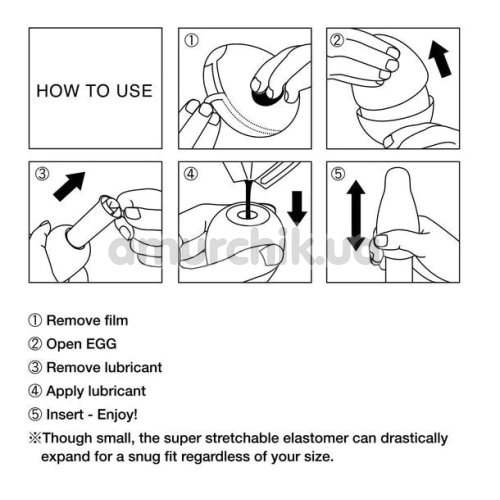 HOW TO USE

①

②

③

④

⑤

amurchik.ua

① Remove film
② Open EGG
③ Remove lubricant
④ Apply lubricant
⑤ Insert - Enjoy!
※Though small, the super stretchable elastomer can drastically expand for a snug fit regardless of your size.