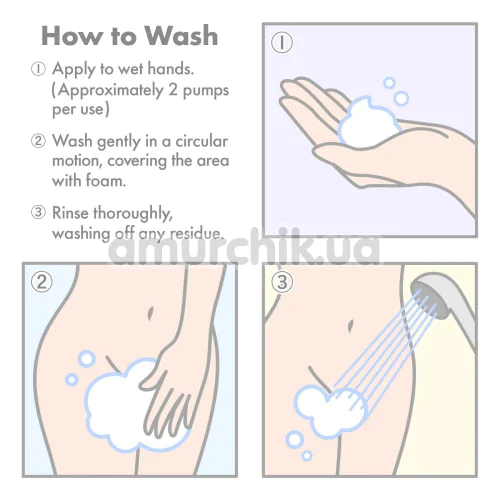 How to Wash

① Apply to wet hands. (Approximately 2 pumps per use)

② Wash gently in a circular motion, covering the area with foam.

③ Rinse thoroughly, washing off any residue.

amurchik.ua

①

②

③