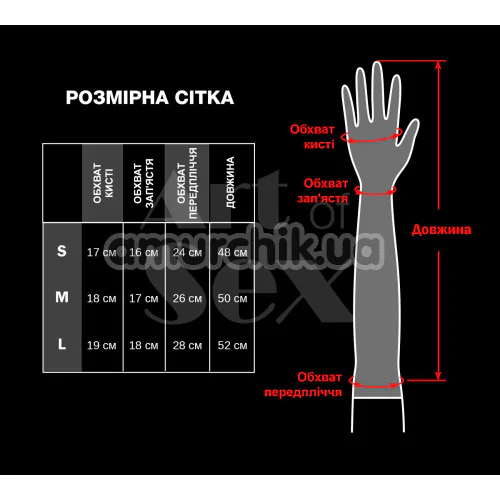 РОЗМІРНА СІТКА

|   | ОБХВАТ КИСТІ | ОБХВАТ ЗАП'ЯСТЯ | ОБХВАТ ПЕРЕДПЛІЧЧЯ | ДОВЖИНА |
|---|---|---|---|---|
| S | 17 см | 16 см | 24 см | 48 см |
| M | 18 см | 17 см | 26 см | 50 см |
| L | 19 см | 18 см | 28 см | 52 см |

Art of Sex

amurchik.ua

Обхват кисті

Обхват зап'ястя

Довжина

Обхват передпліччя