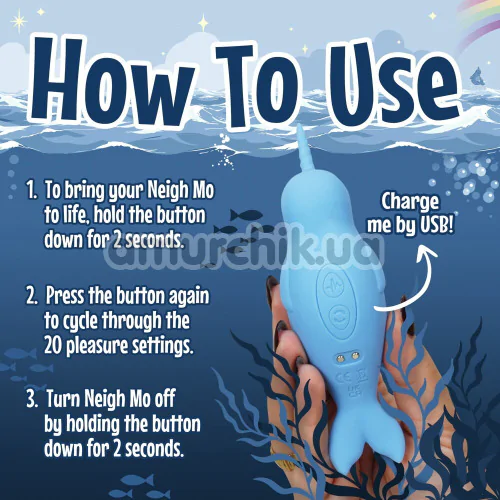 How To Use

1. To bring your Neigh Mo to life, hold the button down for 2 seconds.

2. Press the button again to cycle through the 20 pleasure settings.

3. Turn Neigh Mo off by holding the button down for 2 seconds.

Charge me by USB!

amurchik.ua

CE