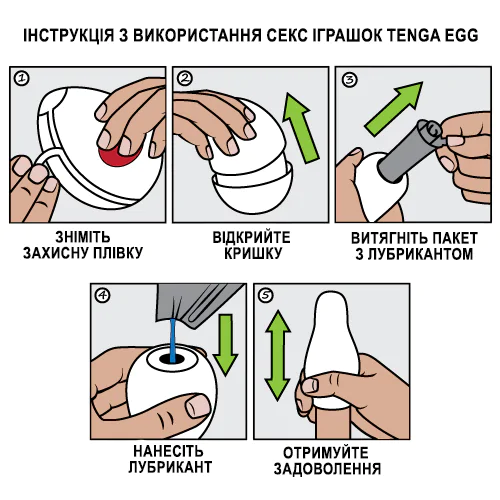 ІНСТРУКЦІЯ З ВИКОРИСТАННЯ СЕКС ІГРАШОК TENGA EGG

1
ЗНІМІТЬ ЗАХИСНУ ПЛІВКУ

2
ВІДКРИЙТЕ КРИШКУ

3
ВИТЯГНІТЬ ПАКЕТ З ЛУБРИКАНТОМ

4
НАНЕСІТЬ ЛУБРИКАНТ

5
ОТРИМУЙТЕ ЗАДОВОЛЕННЯ