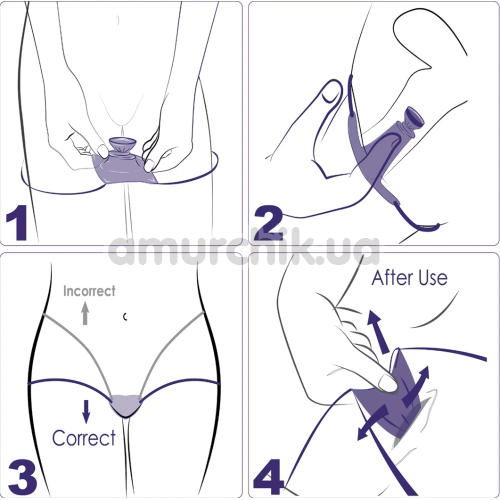 1

2

amurchik.ua

Incorrect

Correct

3

After Use

4