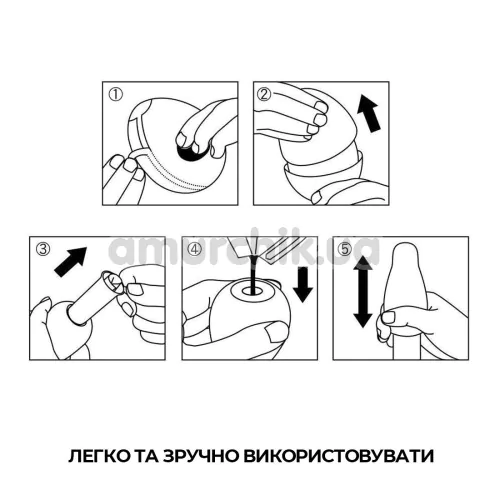 ①

②

③

④

⑤

amurchik.ua

ЛЕГКО ТА ЗРУЧНО ВИКОРИСТОВУВАТИ